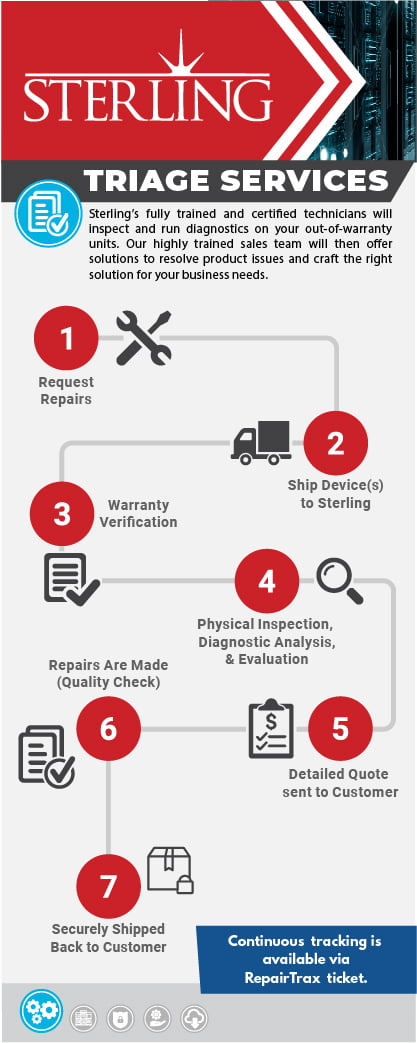 STERLING

TRIAGE SERVICES

Sterling's fully trained and certified technicians will inspect and run diagnostics on your out-of-warranty units. Our highly trained sales team will then offer solutions to resolve product issues and craft the right solution for your business needs.

1
Request Repairs

2
Ship Device(s) to Sterling

3
Warranty Verification

4
Physical Inspection, Diagnostic Analysis, & Evaluation

5
Detailed Quote sent to Customer

6
Repairs Are Made (Quality Check)

7
Securely Shipped Back to Customer

Continuous tracking is available via RepairTrax ticket.