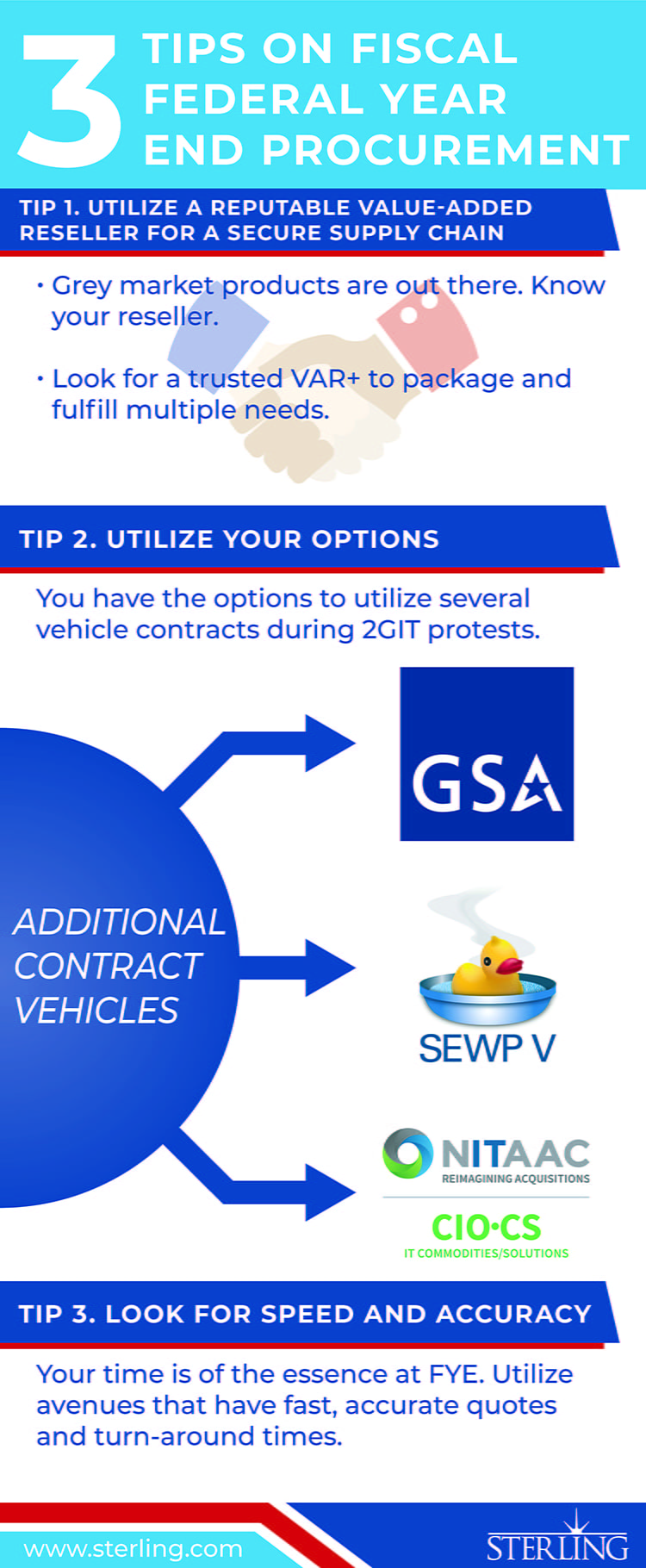 3 TIPS ON FISCAL FEDERAL YEAR END PROCUREMENT

TIP 1. UTILIZE A REPUTABLE VALUE-ADDED RESELLER FOR A SECURE SUPPLY CHAIN

• Grey market products are out there. Know your reseller.

• Look for a trusted VAR+ to package and fulfill multiple needs.

TIP 2. UTILIZE YOUR OPTIONS

You have the options to utilize several vehicle contracts during 2GIT protests.

ADDITIONAL CONTRACT VEHICLES

GSA

SEWP V

NITAAC
REIMAGINING ACQUISITIONS

CIO·CS
IT COMMODITIES/SOLUTIONS

TIP 3. LOOK FOR SPEED AND ACCURACY

Your time is of the essence at FYE. Utilize avenues that have fast, accurate quotes and turn-around times.

www.sterling.com

STERLING